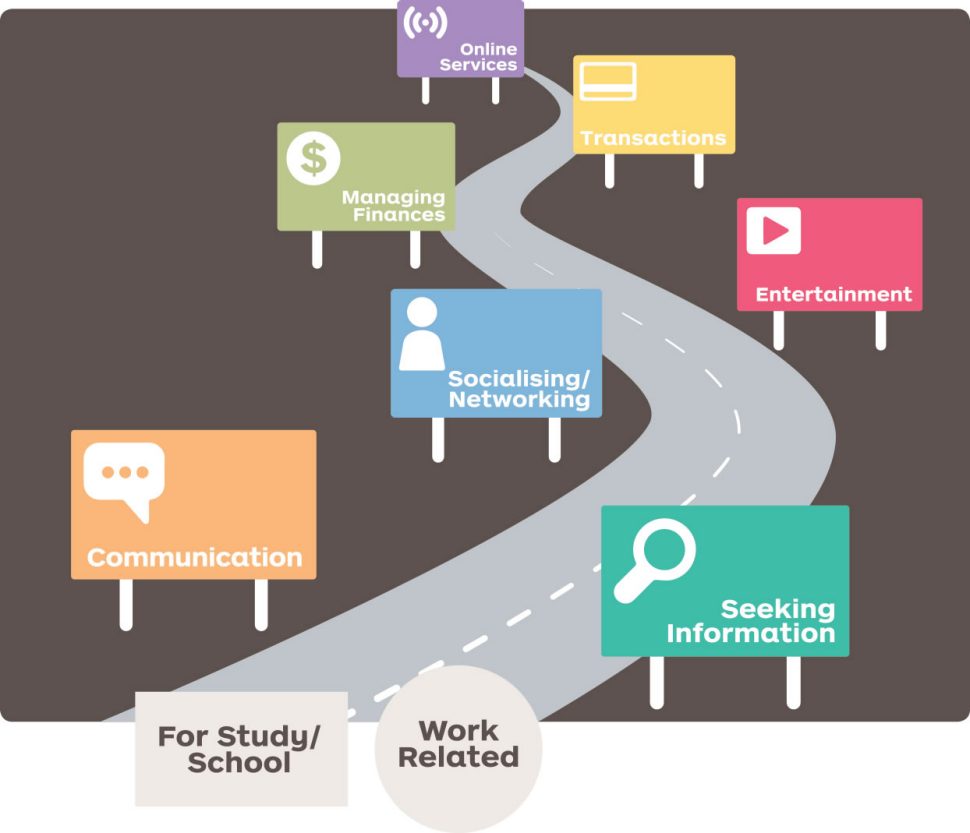 Online Services

Transactions

$

Managing Finances

Entertainment

Socialising/ Networking

Communication

Seeking Information

For Study/ School

Work Related