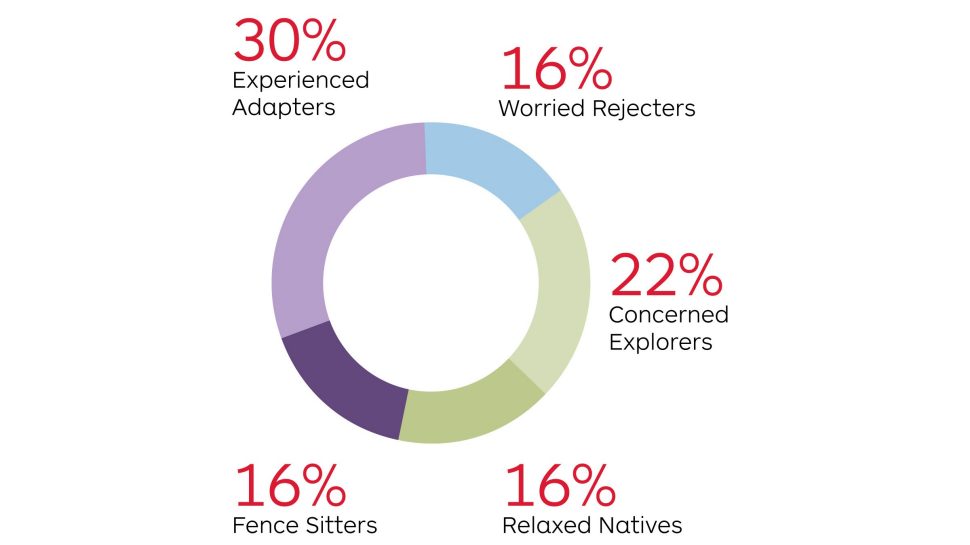 30%
Experienced Adapters

16%
Worried Rejecters

22%
Concerned Explorers

16%
Fence Sitters

16%
Relaxed Natives